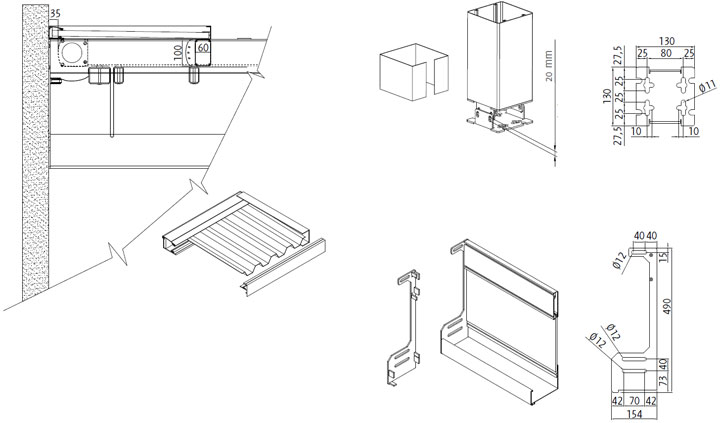 35
100
60
20 mm
130
25 80 25
27,5
25
25
25
27,5
130
Ø11
10
10
40 40
Ø12
15
490
Ø12
Ø12
40
73
42 70 42
154