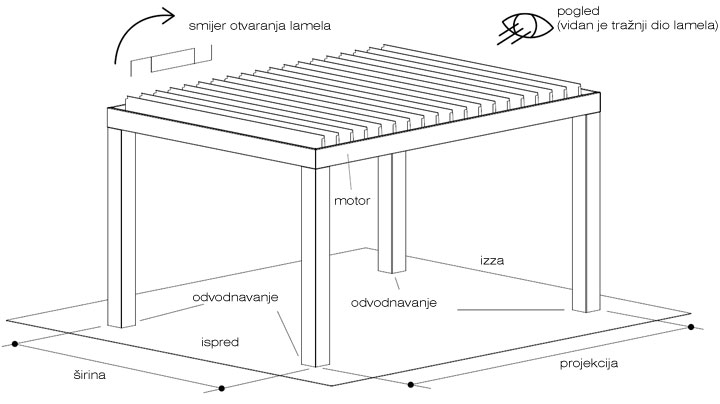 smijer otvaranja lamela

pogled
(vidan je tražnji dio lamela)

motor

izza

odvodnavanje

odvodnavanje

ispred

širina

projekcija