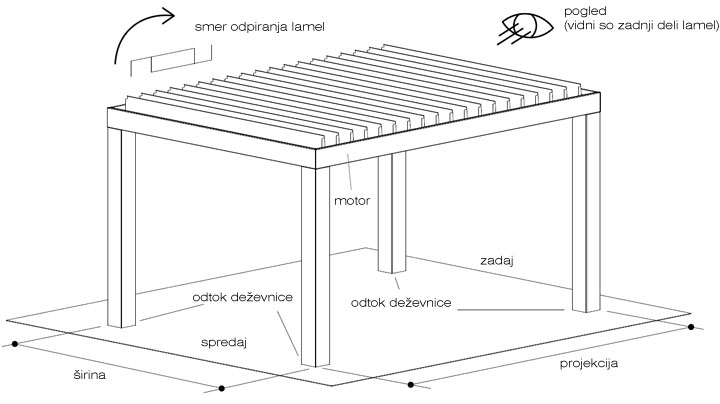 smer odpiranja lamel

pogled
(vidni so zadnji deli lamel)

motor

zadaj

odtok deževnice

odtok deževnice

spredaj

širina

projekcija