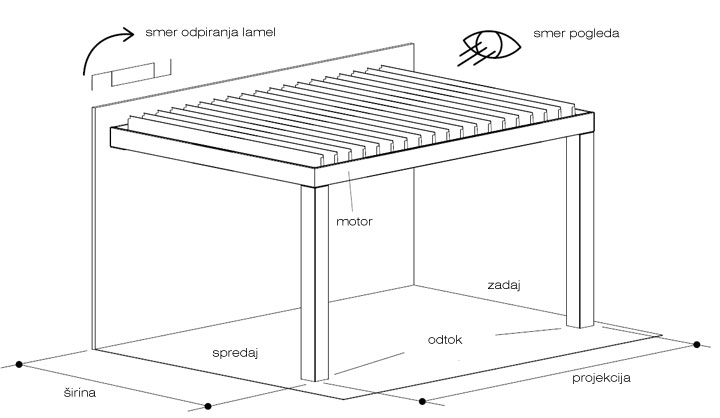 smer odpiranja lamel

smer pogleda

motor

zadaj

odtok

spredaj

širina

projekcija