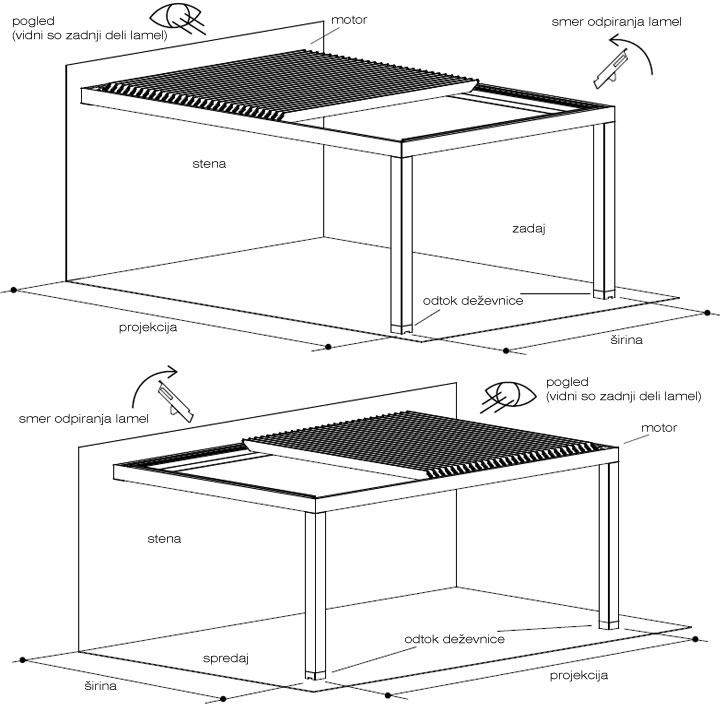 pogled
(vidni so zadnji deli lamel)

motor

smer odpiranja lamel

stena

zadaj

odtok deževnice

projekcija

širina

smer odpiranja lamel

pogled
(vidni so zadnji deli lamel)

motor

stena

odtok deževnice

spredaj

širina

projekcija